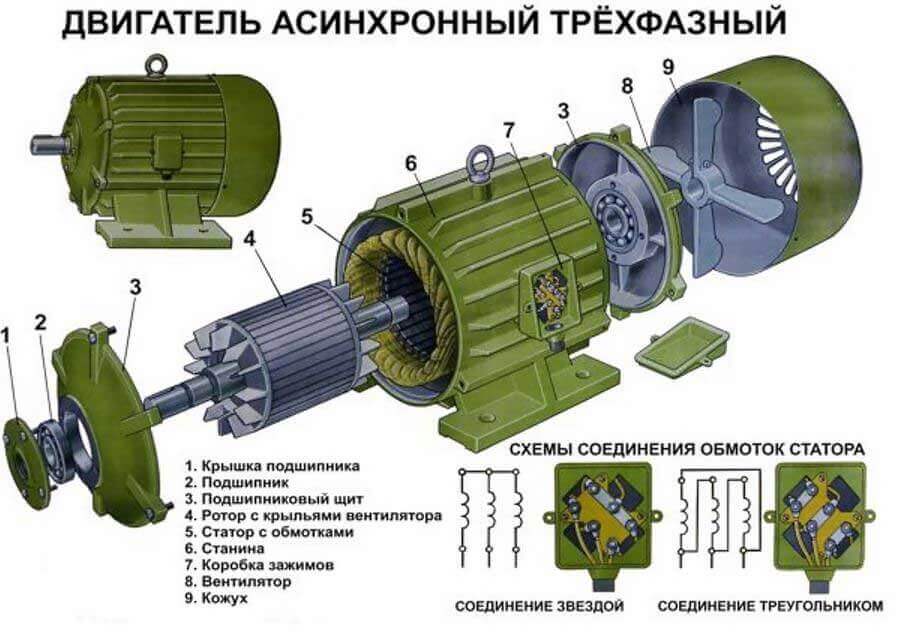 ДВИГАТЕЛЬ АСИНХРОННЫЙ ТРЁХФАЗНЫЙ

9
8
3
7
6
5
4
3
2
1

1. Крышка подшипника
2. Подшипник
3. Подшипниковый щит
4. Ротор с крыльями вентилятора
5. Статор с обмотками
6. Станина
7. Коробка зажимов
8. Вентилятор
9. Кожух

СХЕМЫ СОЕДИНЕНИЯ ОБМОТОК СТАТОРА

СОЕДИНЕНИЕ ЗВЕЗДОЙ
СОЕДИНЕНИЕ ТРЕУГОЛЬНИКОМ