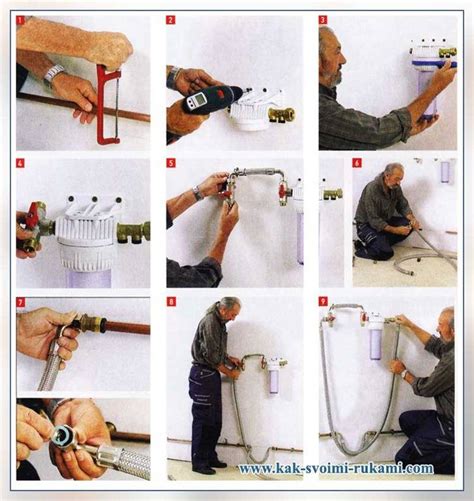 1
2
3
4
5
6
7
8
9
www.kak-svoimi-rukami.com