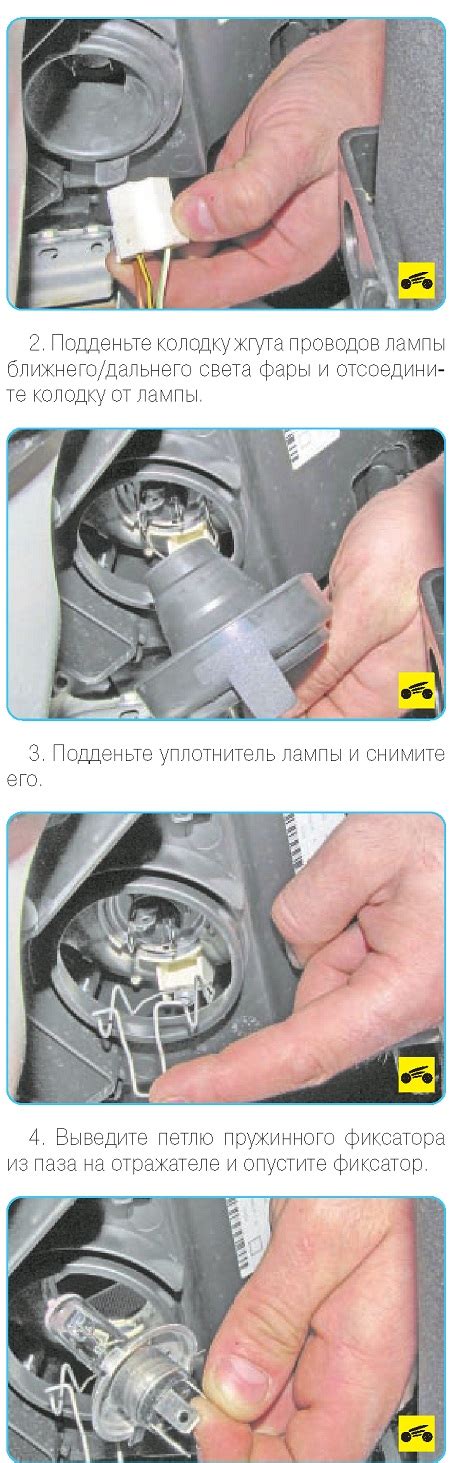 2. Подденьте колодку жгута проводов лампы ближнего/дальнего света фары и отсоедините колодку от лампы.

3. Подденьте уплотнитель лампы и снимите его.

4. Выведите петлю пружинного фиксатора из паза на отражателе и опустите фиксатор.