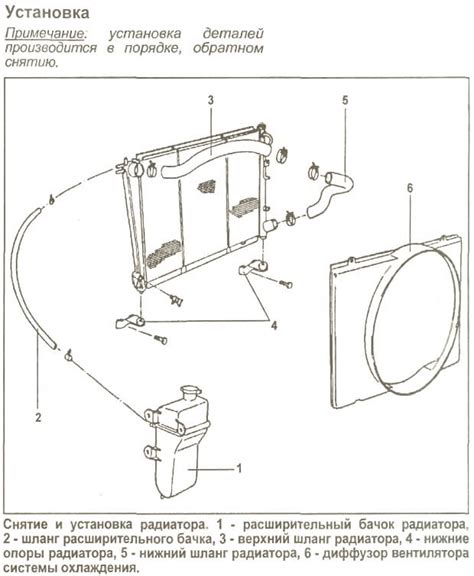 Установка

Примечание: установка деталей производится в порядке, обратном снятию.

3

5

6

4

2

1

Снятие и установка радиатора. 1 - расширительный бачок радиатора, 2 - шланг расширительного бачка, 3 - верхний шланг радиатора, 4 - нижние опоры радиатора, 5 - нижний шланг радиатора, 6 - диффузор вентилятора системы охлаждения.