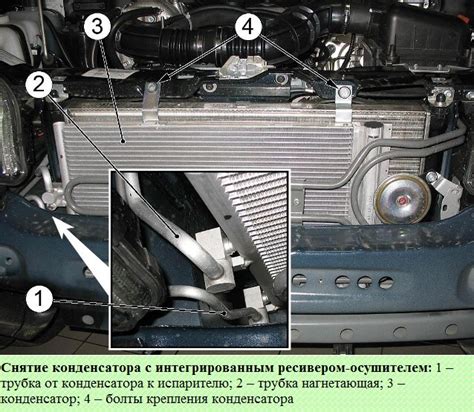 3

4

2

1

Снятие конденсатора с интегрированным ресивером-осушителем: 1 – трубка от конденсатора к испарителю; 2 – трубка нагнетающая; 3 – конденсатор; 4 – болты крепления конденсатора